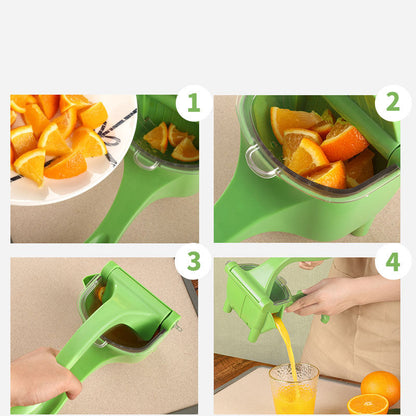 1

2

3

4