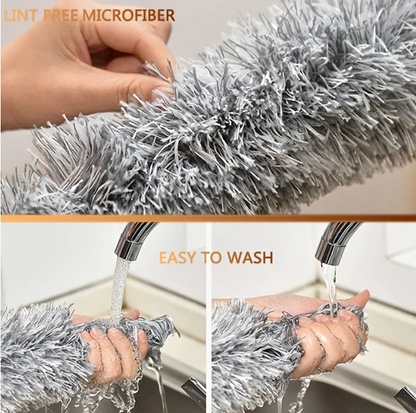 LINT FREE MICROFIBER

EASY TO WASH